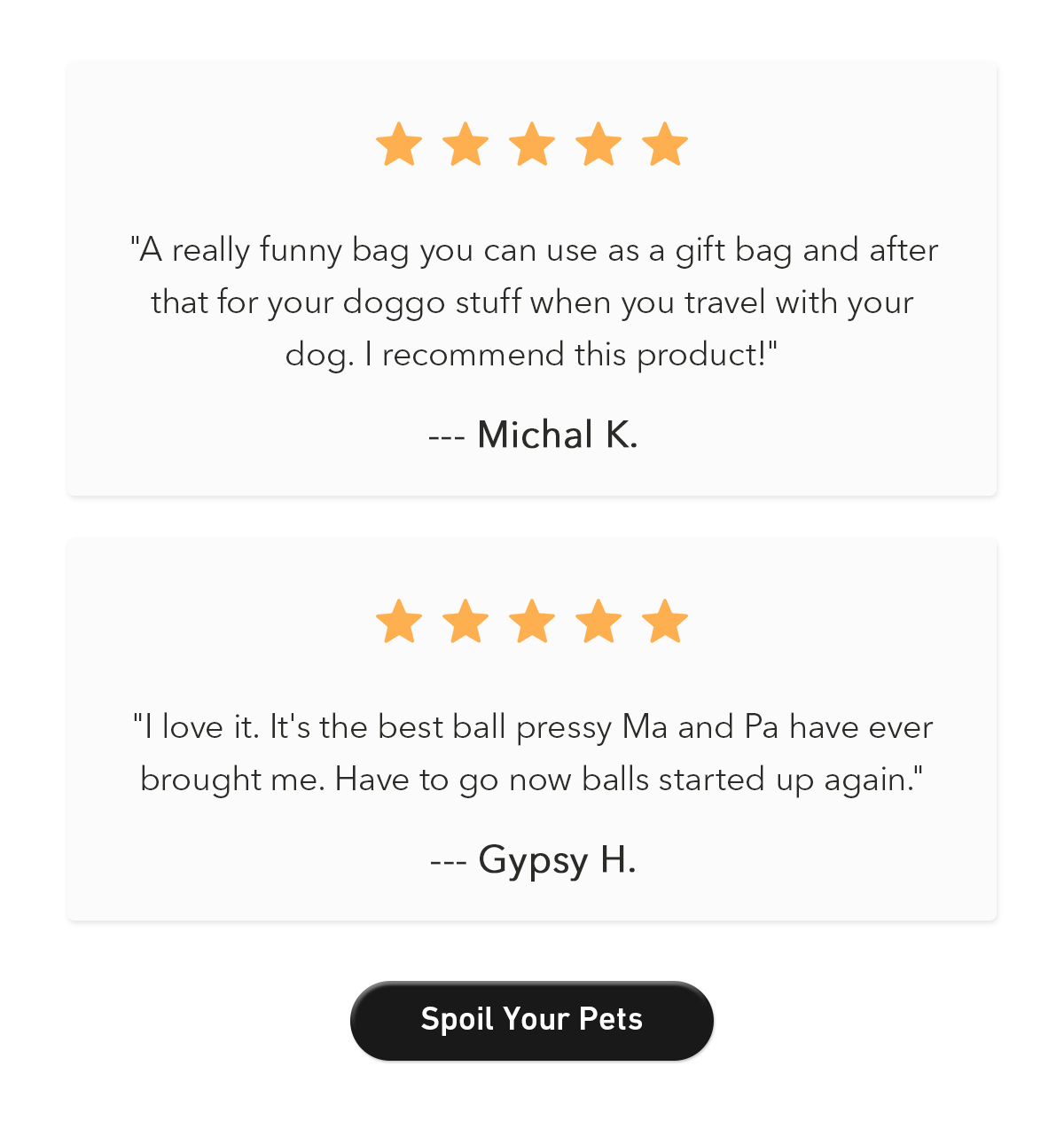 "A really funny bag you can use as a gift bag and after that for your doggo stuff when you travel with your dog. I recommend this product!"

--- Michal K.

"I love it. It's the best ball pressy Ma and Pa have ever brought me. Have to go now balls started up again."

--- Gypsy H.

Spoil Your Pets